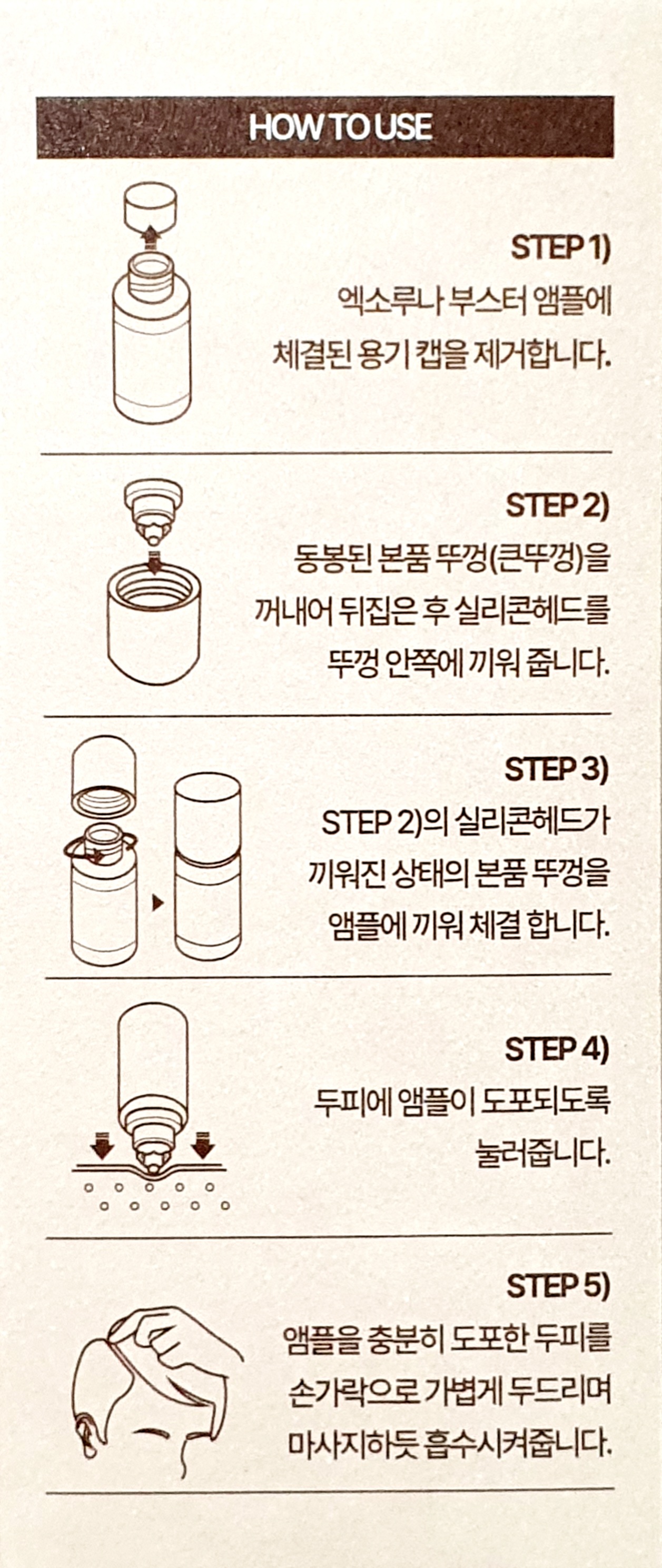 HOW TO USE

STEP 1)
엑소루나 부스터 앰플에 체결된 용기 캡을 제거합니다.

STEP 2)
동봉된 본품 뚜껑(큰뚜껑)을 꺼내어 뒤집은 후 실리콘헤드를 뚜껑 안쪽에 끼워 줍니다.

STEP 3)
STEP 2)의 실리콘헤드가 끼워진 상태의 본품 뚜껑을 앰플에 끼워 체결 합니다.

STEP 4)
두피에 앰플이 도포되도록 눌러줍니다.

STEP 5)
앰플을 충분히 도포한 두피를 손가락으로 가볍게 두드리며 마사지하듯 흡수시켜줍니다.